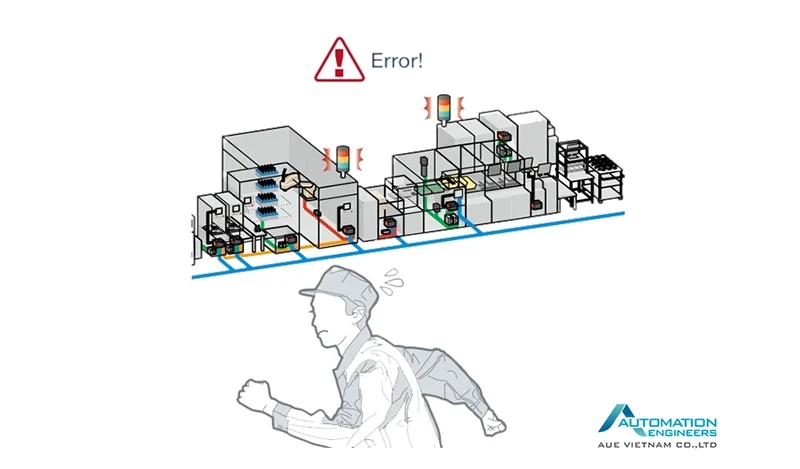 Error!

AUTOMATION ENGINEERS
AUE VIETNAM CO.,LTD